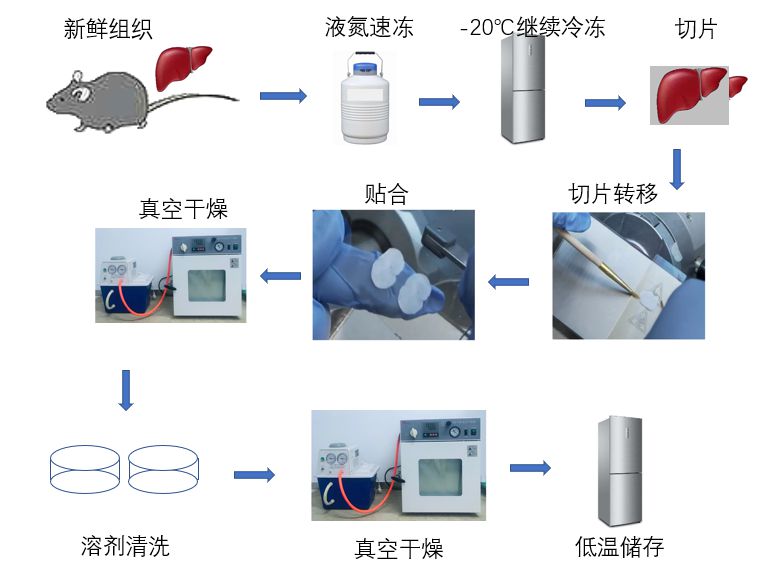 新鲜组织

液氮速冻

-20℃继续冷冻

切片

切片转移

贴合

真空干燥

溶剂清洗

真空干燥

低温储存